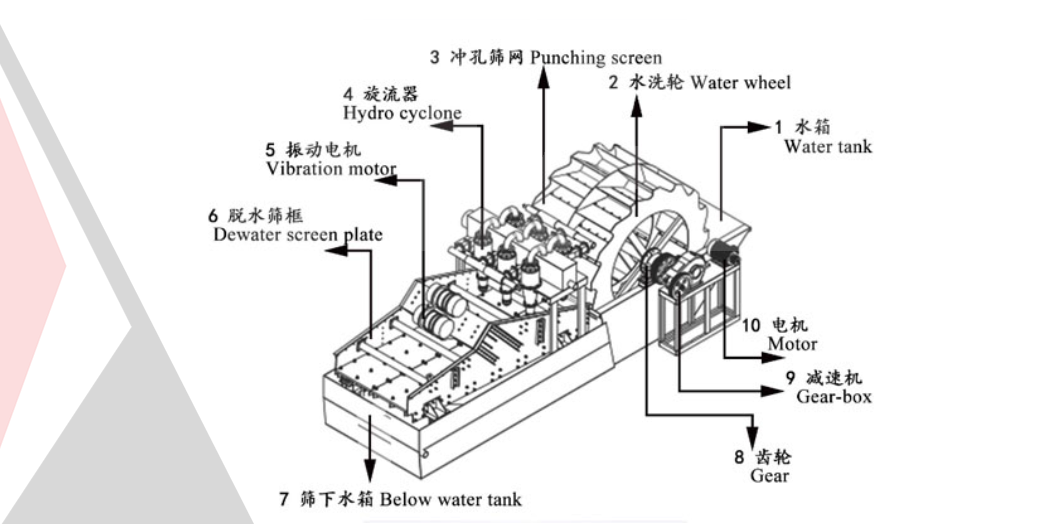 3 冲孔筛网 Punching screen
2 水洗轮 Water wheel
4 旋流器
Hydro cyclone
1 水箱
Water tank
5 振动电机
Vibration motor
6 脱水筛框
Dewater screen plate
10 电机
Motor
9 减速机
Gear-box
8 齿轮
Gear
7 筛下水箱 Below water tank